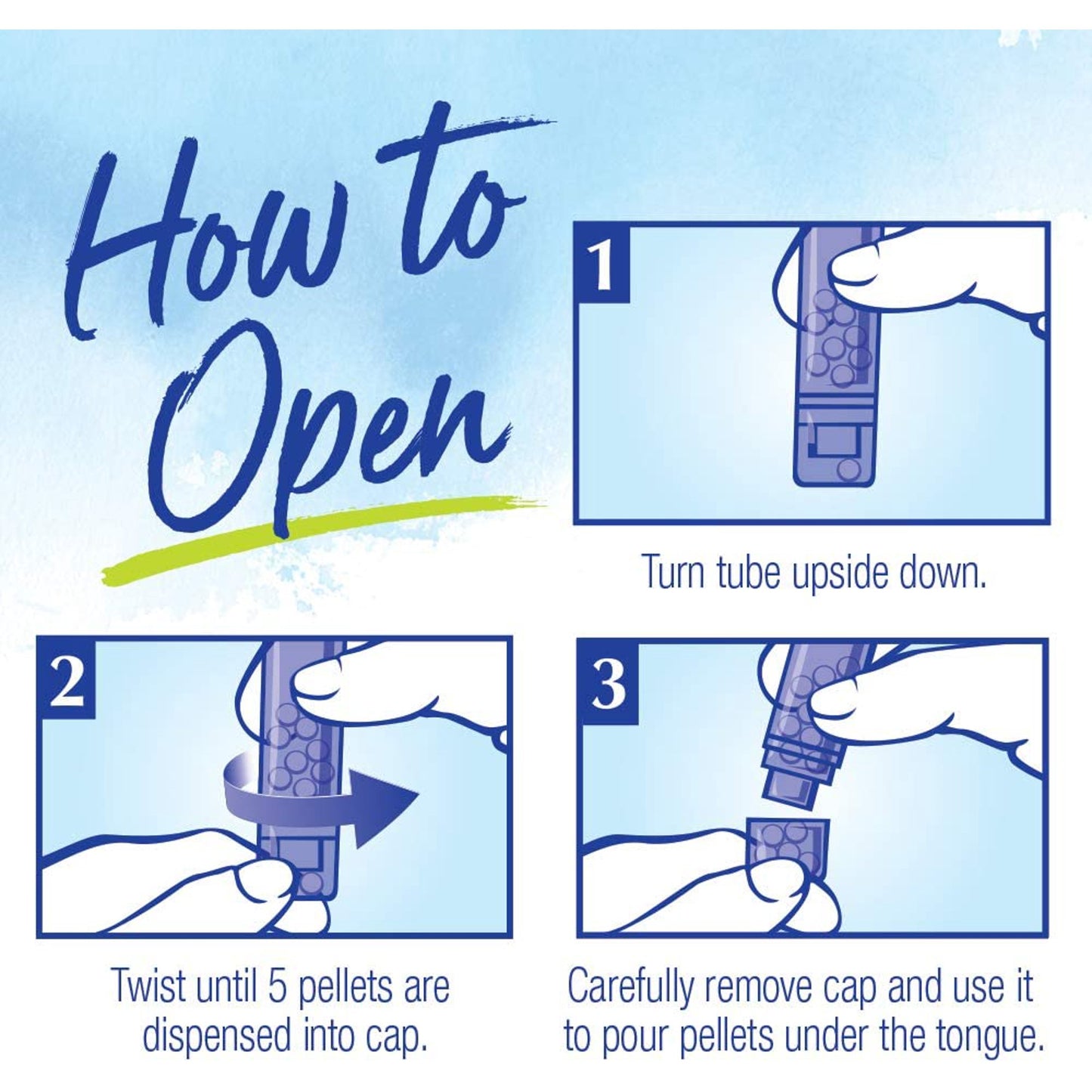 How to Open

1

Turn tube upside down.

2

Twist until 5 pellets are dispensed into cap.

3

Carefully remove cap and use it to pour pellets under the tongue.