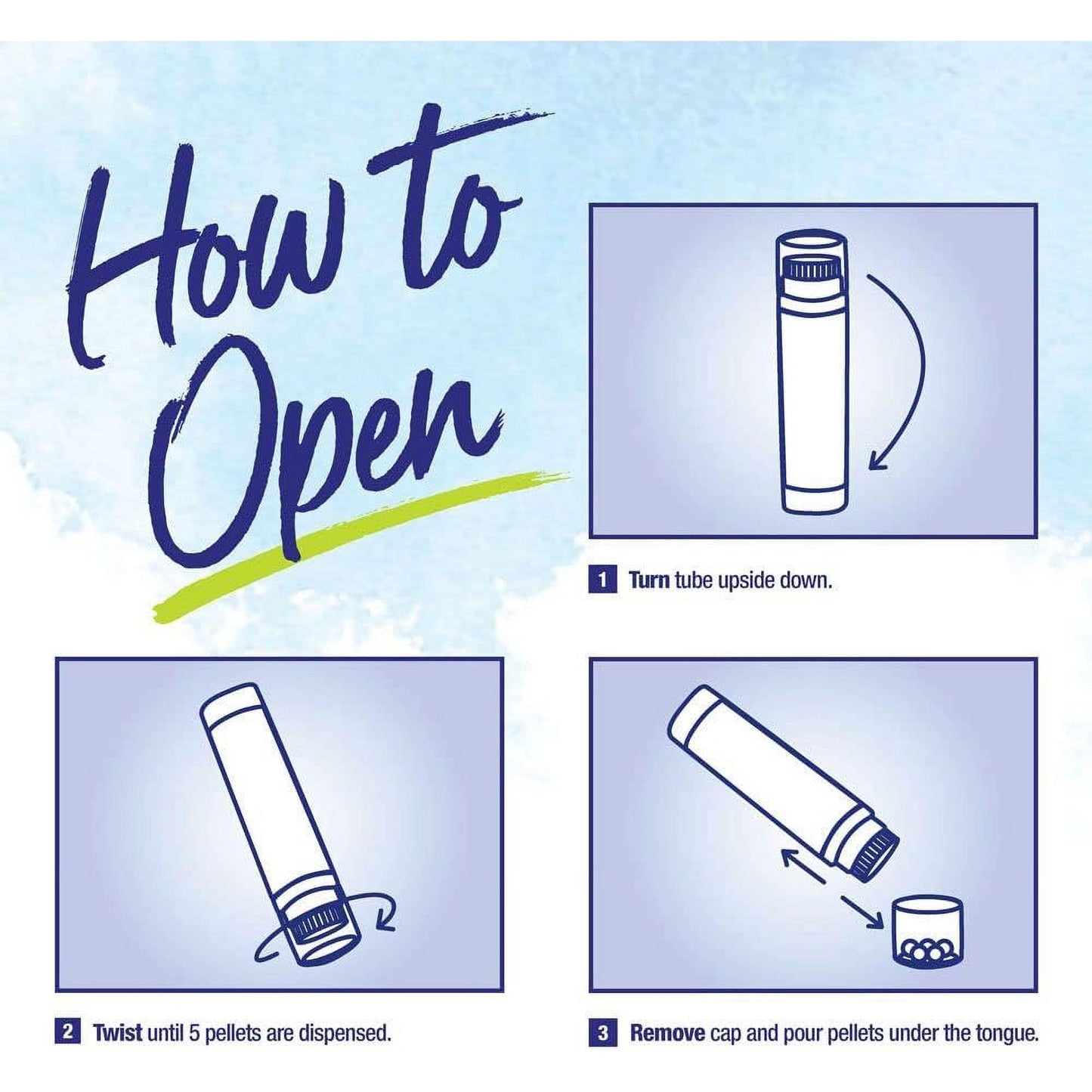 How to Open

1 Turn tube upside down.

2 Twist until 5 pellets are dispensed.

3 Remove cap and pour pellets under the tongue.